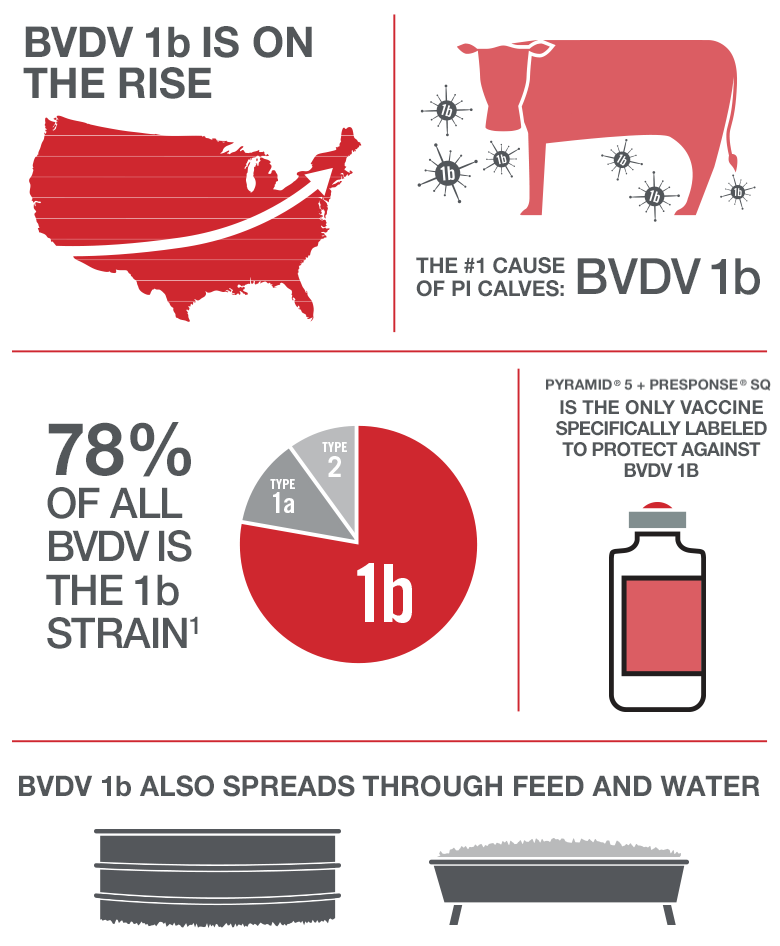 BVDV 1b IS ON THE RISE

1b 1b 1b 1b 1b 1b

THE #1 CAUSE OF PI CALVES: BVDV 1b

78% OF ALL BVDV IS THE 1b STRAIN$^1$

TYPE 2

TYPE 1a

1b

PYRAMID® 5 + PRESPONSE® SQ IS THE ONLY VACCINE SPECIFICALLY LABELED TO PROTECT AGAINST BVDV 1B

BVDV 1b ALSO SPREADS THROUGH FEED AND WATER